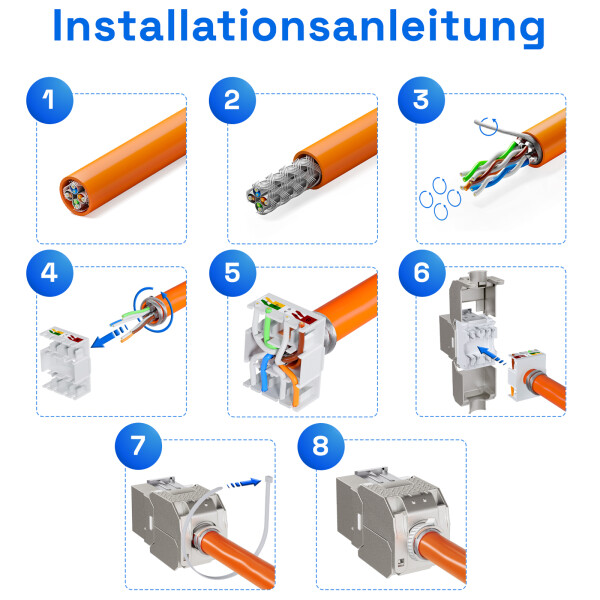 Installationsanleitung

1

2

3

4

5

6

7

8